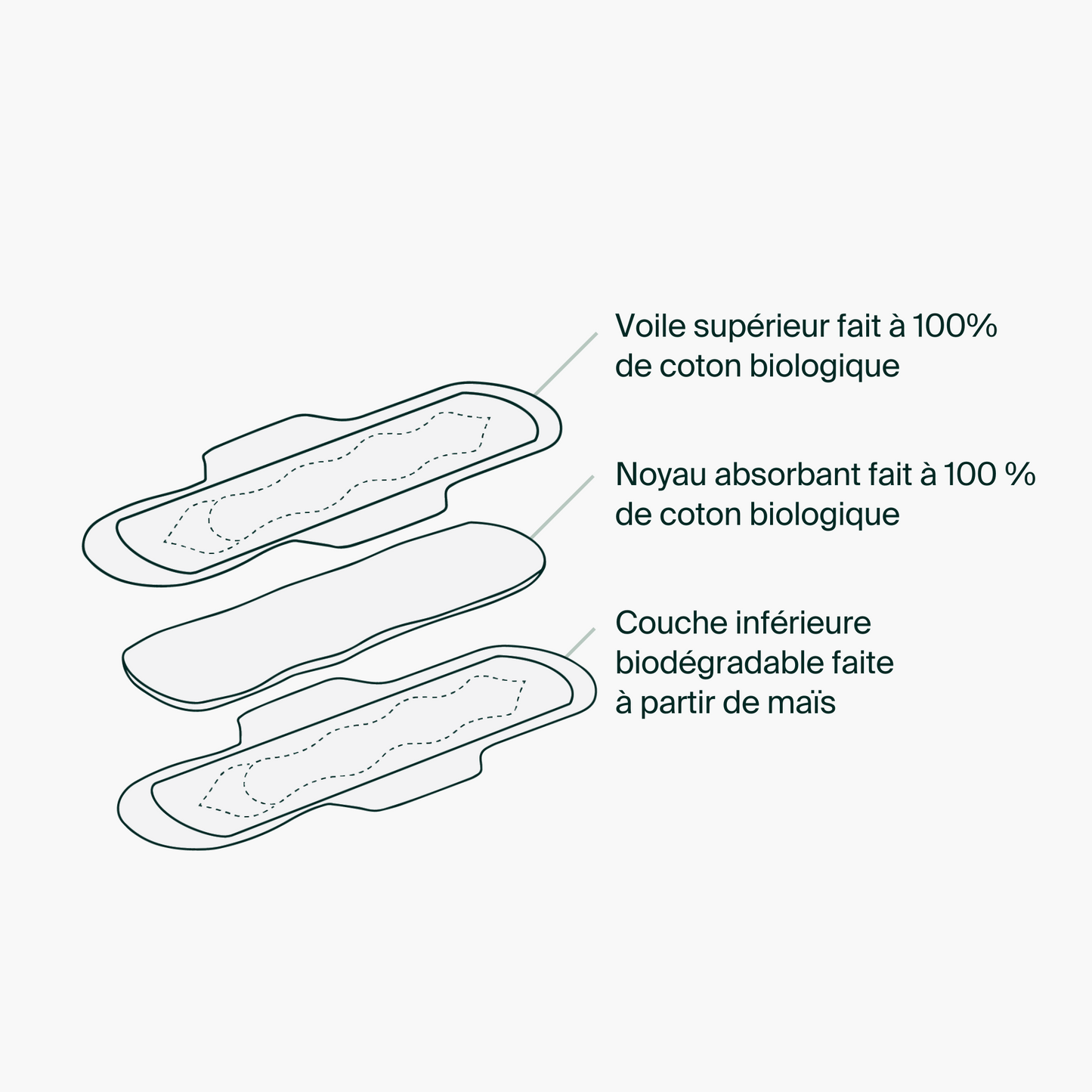 Voile supérieur fait à 100% de coton biologique

Noyau absorbant fait à 100 % de coton biologique

Couche inférieure biodégradable faite à partir de maïs